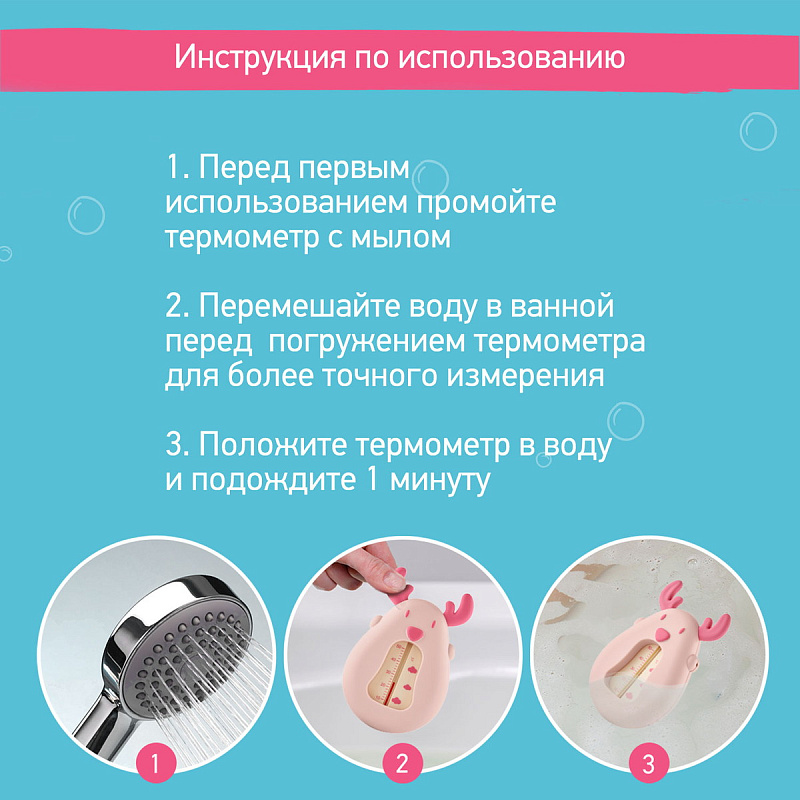 Инструкция по использованию

1. Перед первым использованием промойте термометр с мылом

2. Перемешайте воду в ванной перед погружением термометра для более точного измерения

3. Положите термометр в воду и подождите 1 минуту

1

2

3