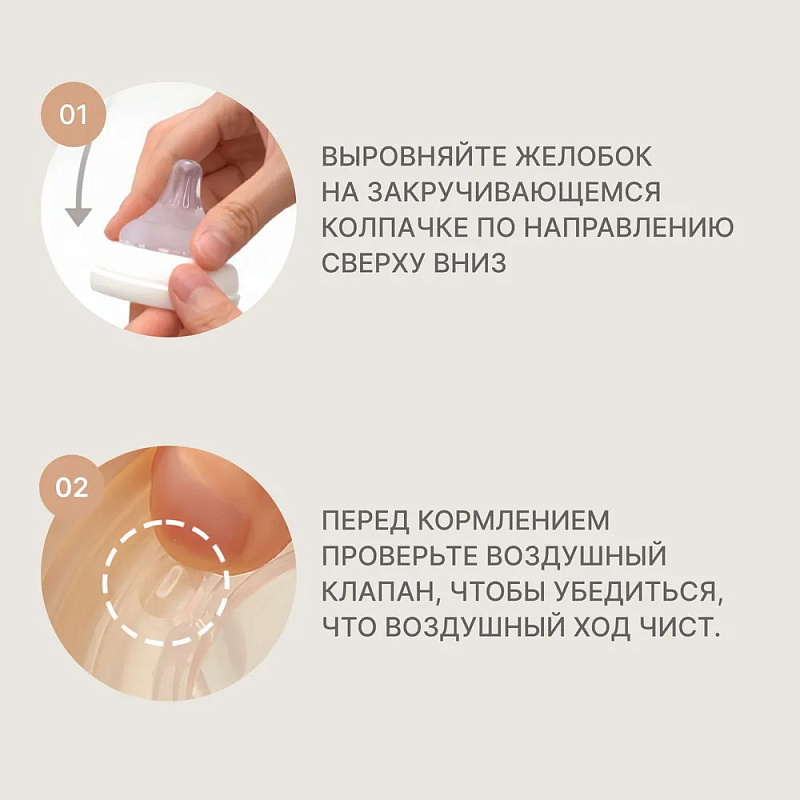 01

ВЫРОВНЯЙТЕ ЖЕЛОБОК НА ЗАКРУЧИВАЮЩЕМСЯ КОЛПАЧКЕ ПО НАПРАВЛЕНИЮ СВЕРХУ ВНИЗ

02

ПЕРЕД КОРМЛЕНИЕМ ПРОВЕРЬТЕ ВОЗДУШНЫЙ КЛАПАН, ЧТОБЫ УБЕДИТЬСЯ, ЧТО ВОЗДУШНЫЙ ХОД ЧИСТ.