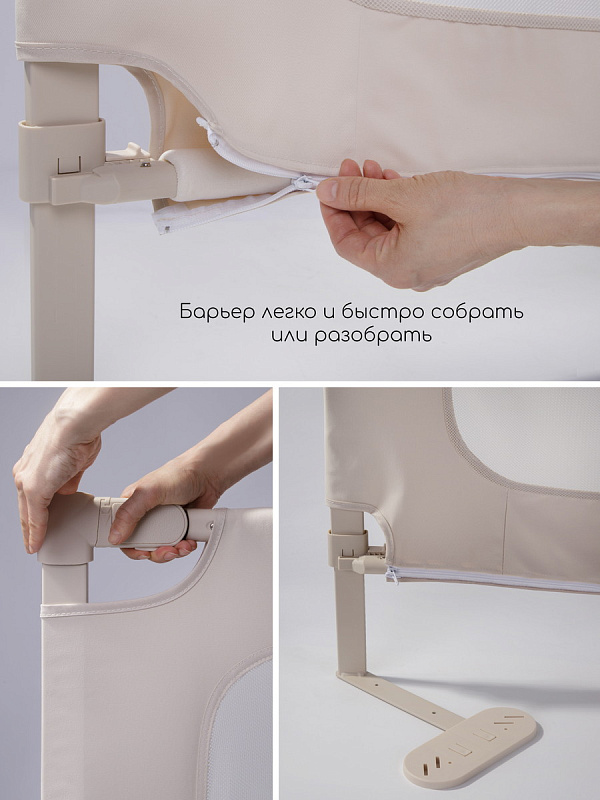 Барьер легко и быстро собрать или разобрать