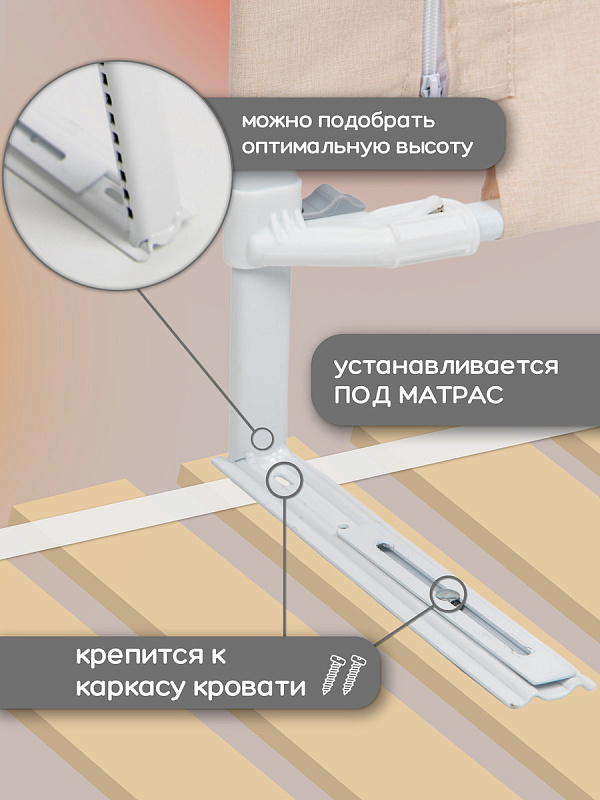 можно подобрать оптимальную высоту

устанавливается ПОД МАТРАС

крепится к каркасу кровати