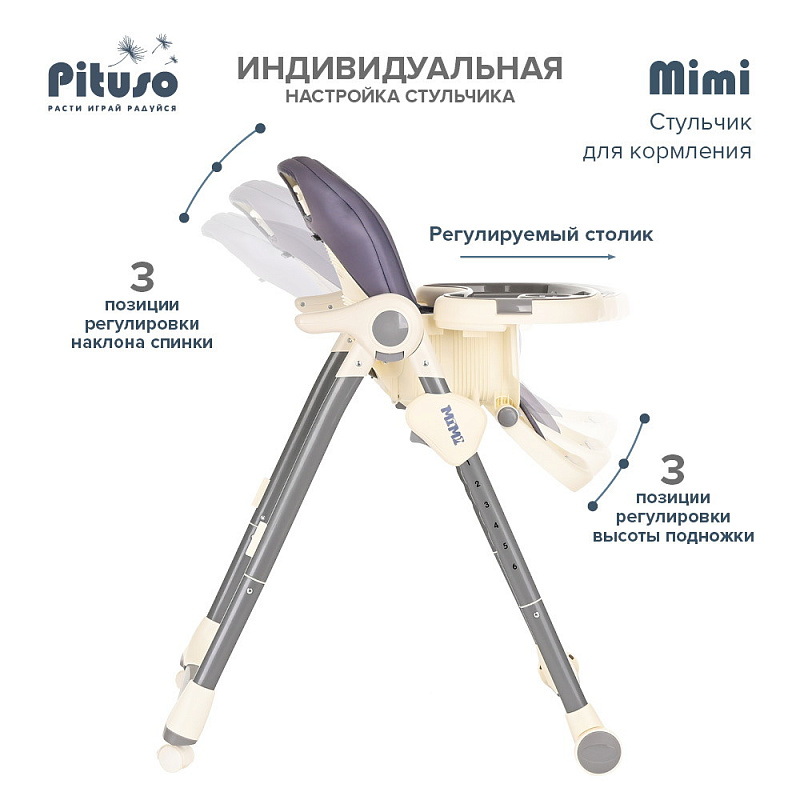 Pituso
РАСТИ ИГРАЙ РАДУЙСЯ

ИНДИВИДУАЛЬНАЯ
НАСТРОЙКА СТУЛЬЧИКА

Mimi
Стульчик для кормления

Регулируемый столик

3
позиции регулировки наклона спинки

MiMi

1
2
3
4
5
6

3
позиции регулировки высоты подножки