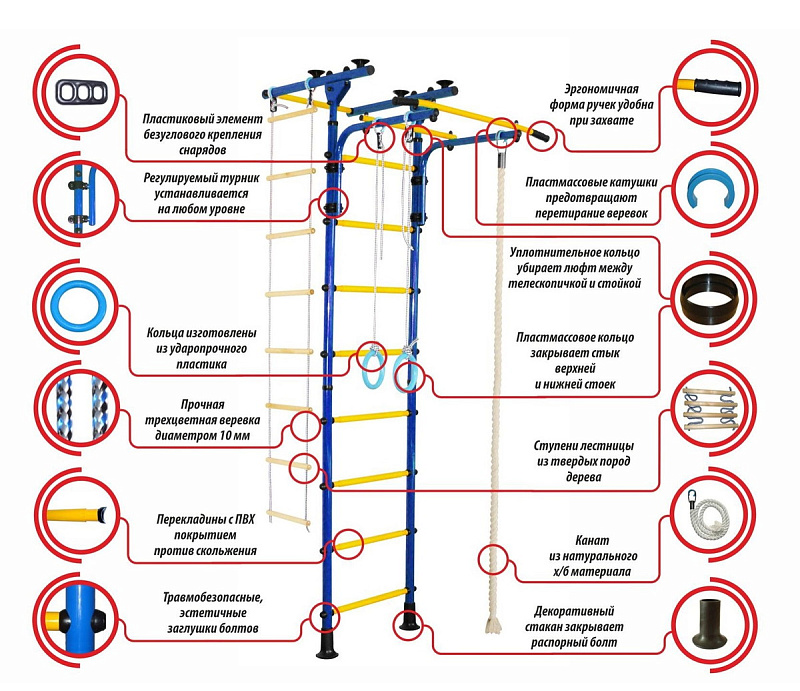 Пластиковый элемент безуглового крепления снарядов

Регулируемый турник устанавливается на любом уровне

Кольца изготовлены из ударопрочного пластика

Прочная трехцветная веревка диаметром 10 мм

Перекладины с ПВХ покрытием против скольжения

Травмобезопасные, эстетичные заглушки болтов

Эргономичная форма ручек удобна при захвате

Пластмассовые катушки предотвращают перетирание веревок

Уплотнительное кольцо убирает люфт между телескопичкой и стойкой

Пластмассовое кольцо закрывает стык верхней и нижней стоек

Ступени лестницы из твердых пород дерева

Канат из натурального х/б материала

Декоративный стакан закрывает распорный болт