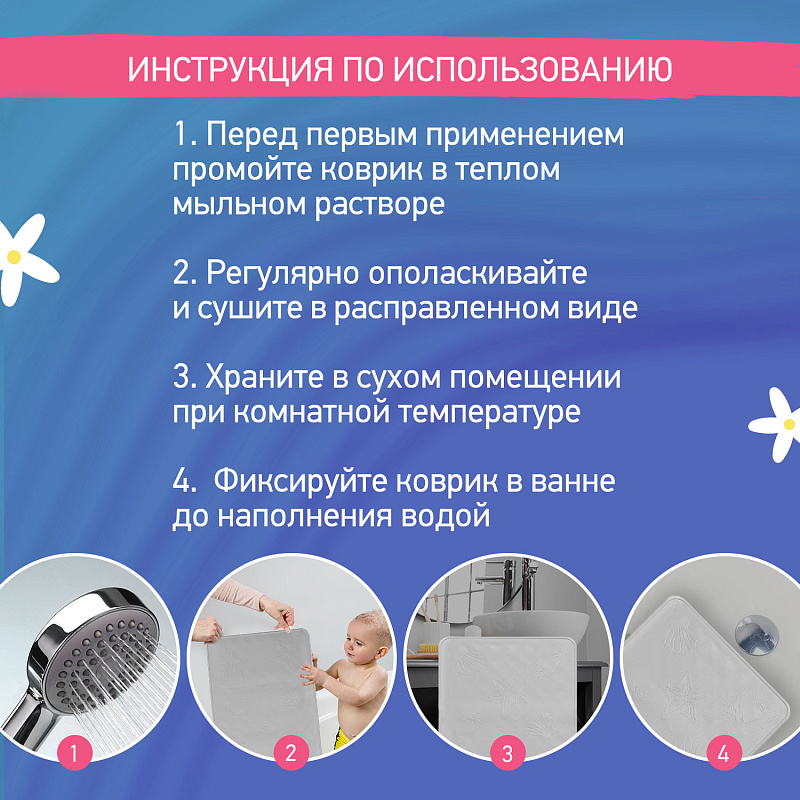 ИНСТРУКЦИЯ ПО ИСПОЛЬЗОВАНИЮ

1. Перед первым применением промойте коврик в теплом мыльном растворе

2. Регулярно ополаскивайте и сушите в расправленном виде

3. Храните в сухом помещении при комнатной температуре

4.  Фиксируйте коврик в ванне до наполнения водой

1

2

3

4