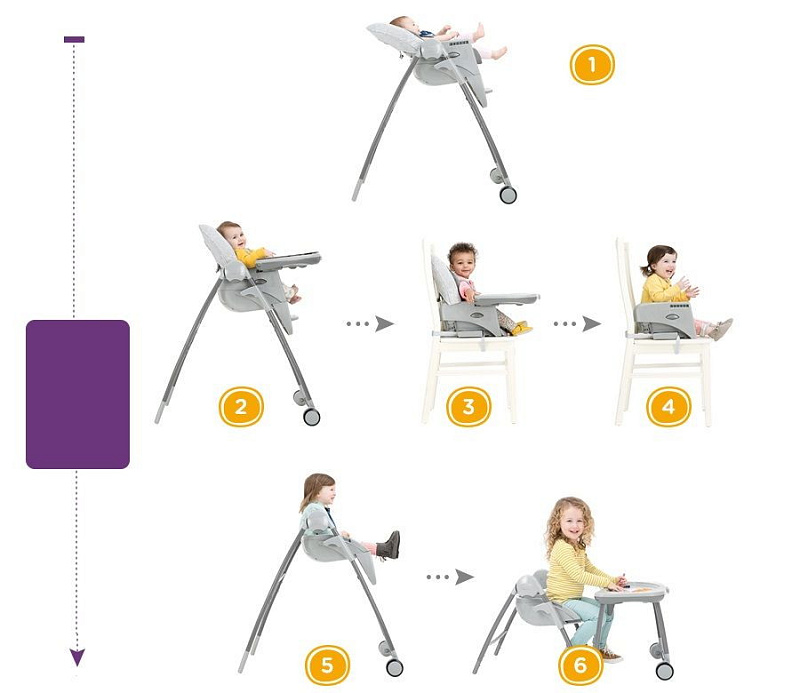 1

2

3

4

5

6