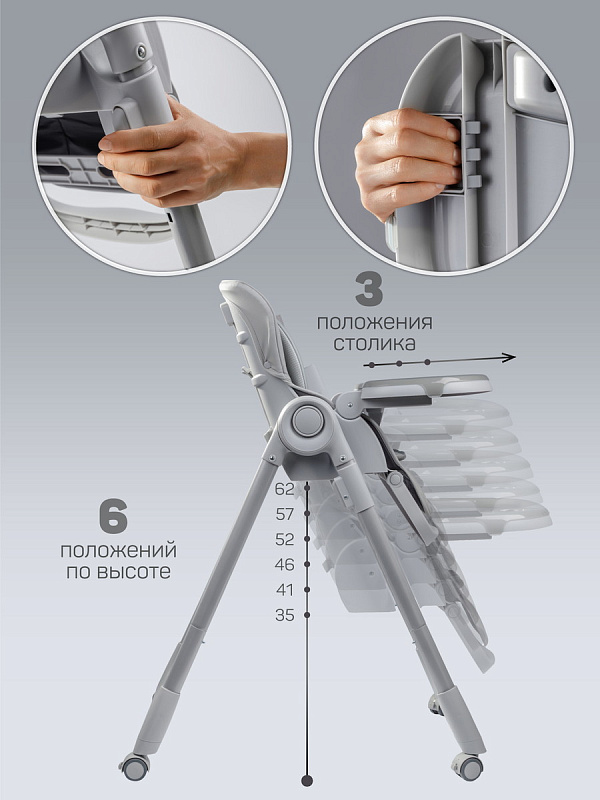 3
положения
столика

6
положений
по высоте

62
57
52
46
41
35