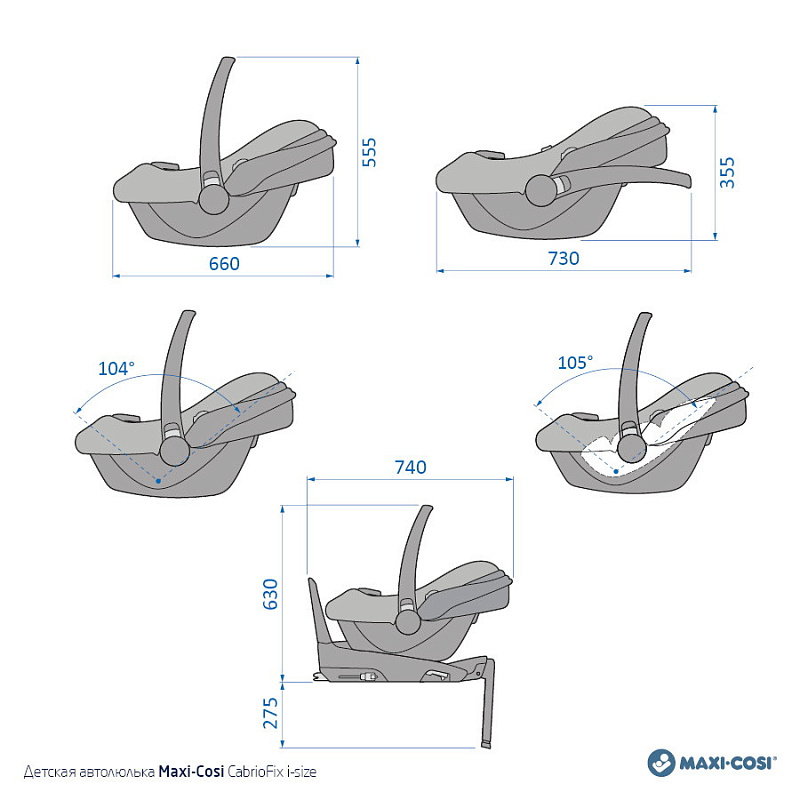 555

660

355

730

104°

105°

740

630

275

Детская автолюлька Maxi-Cosi CabrioFix i-size

MAXI-COSI®