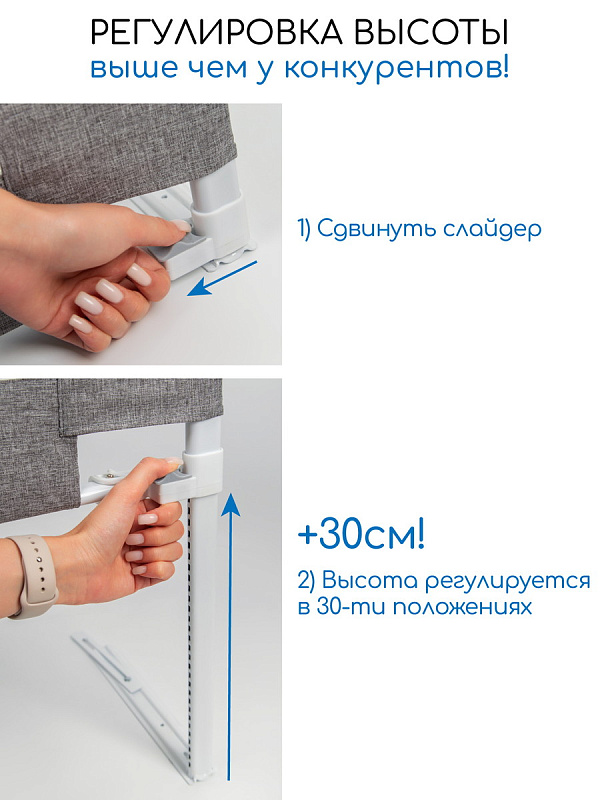 РЕГУЛИРОВКА ВЫСОТЫ
выше чем у конкурентов!

1) Сдвинуть слайдер

+30см!

2) Высота регулируется в 30-ти положениях