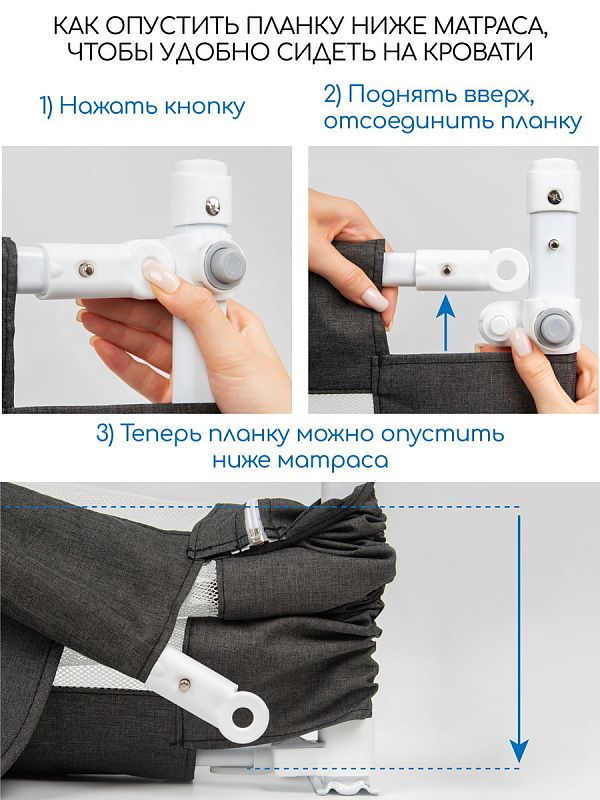 КАК ОПУСТИТЬ ПЛАНКУ НИЖЕ МАТРАСА, ЧТОБЫ УДОБНО СИДЕТЬ НА КРОВАТИ

1) Нажать кнопку

2) Поднять вверх, отсоединить планку

3) Теперь планку можно опустить ниже матраса