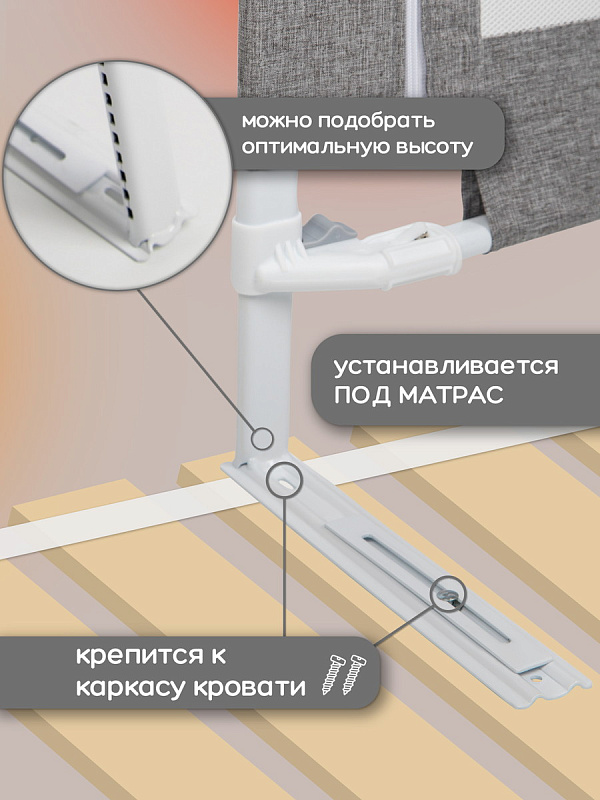 можно подобрать оптимальную высоту

устанавливается ПОД МАТРАС

крепится к каркасу кровати