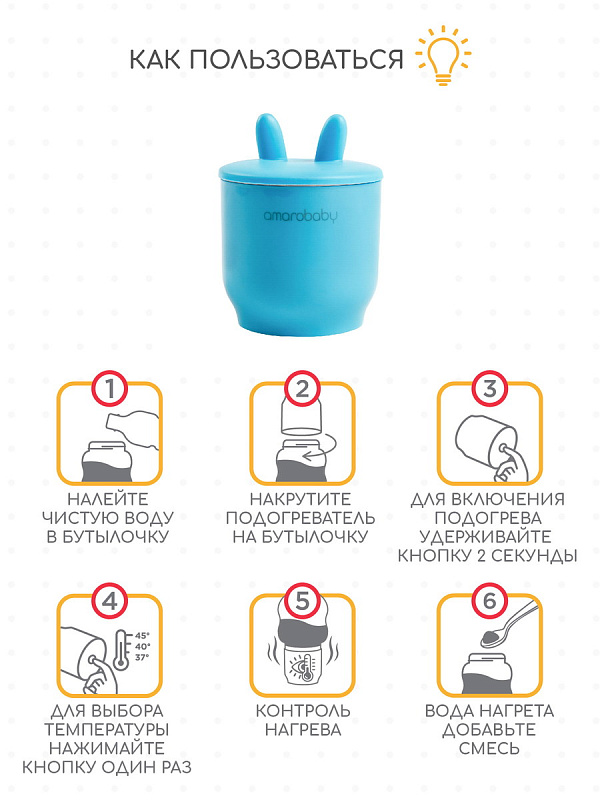 КАК ПОЛЬЗОВАТЬСЯ

amarobaby

1
НАЛЕЙТЕ ЧИСТУЮ ВОДУ В БУТЫЛОЧКУ

2
НАКРУТИТЕ ПОДОГРЕВАТЕЛЬ НА БУТЫЛОЧКУ

3
ДЛЯ ВКЛЮЧЕНИЯ ПОДОГРЕВА УДЕРЖИВАЙТЕ КНОПКУ 2 СЕКУНДЫ

4
45°
40°
37°
ДЛЯ ВЫБОРА ТЕМПЕРАТУРЫ НАЖИМАЙТЕ КНОПКУ ОДИН РАЗ

5
КОНТРОЛЬ НАГРЕВА

6
ВОДА НАГРЕТА ДОБАВЬТЕ СМЕСЬ