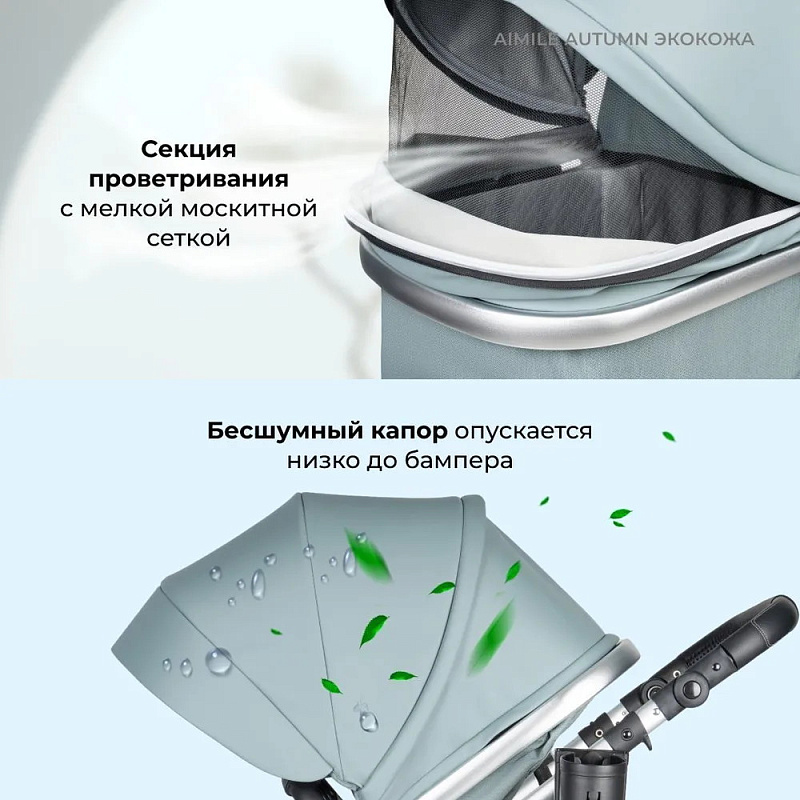 AIMILE AUTUMN ЭКОКОЖА

Секция проветривания с мелкой москитной сеткой

Бесшумный капор опускается низко до бампера