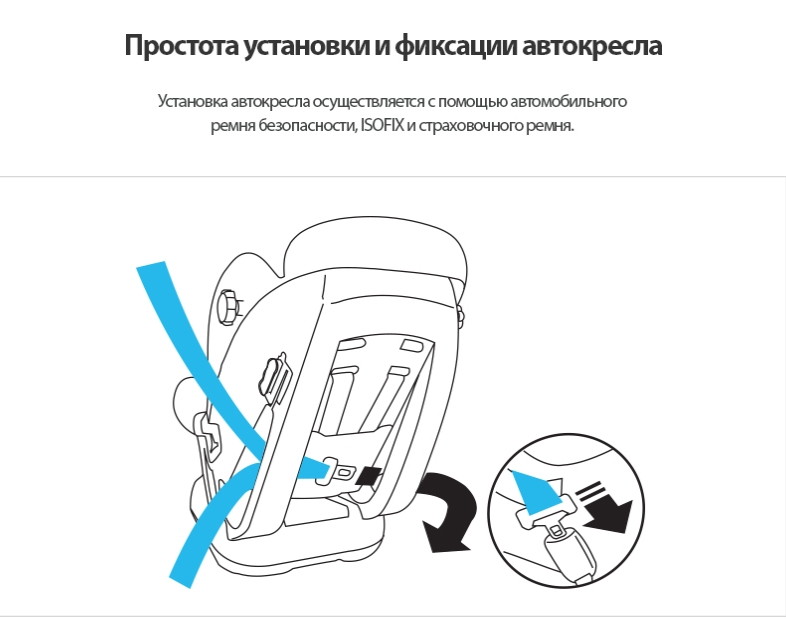 Простота установки и фиксации автокресла

Установка автокресла осуществляется с помощью автомобильного ремня безопасности, ISOFIX и страховочного ремня.