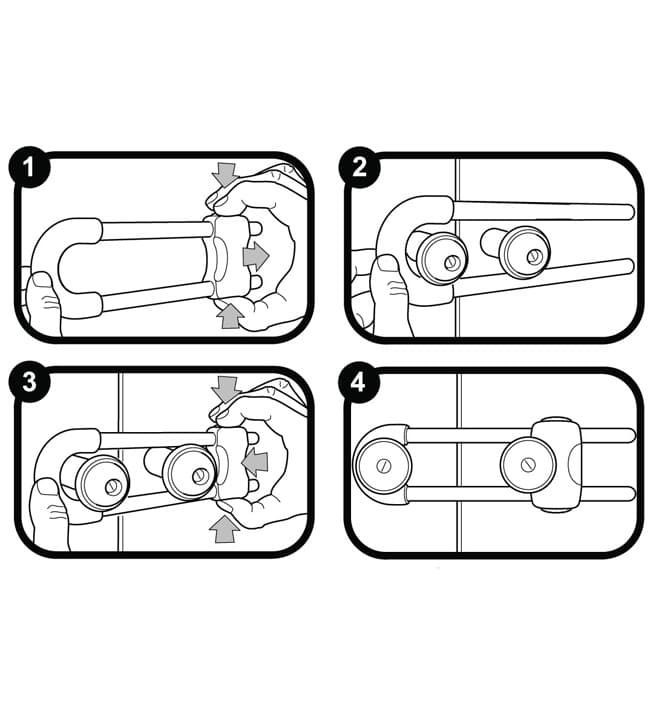 1

2

3

4