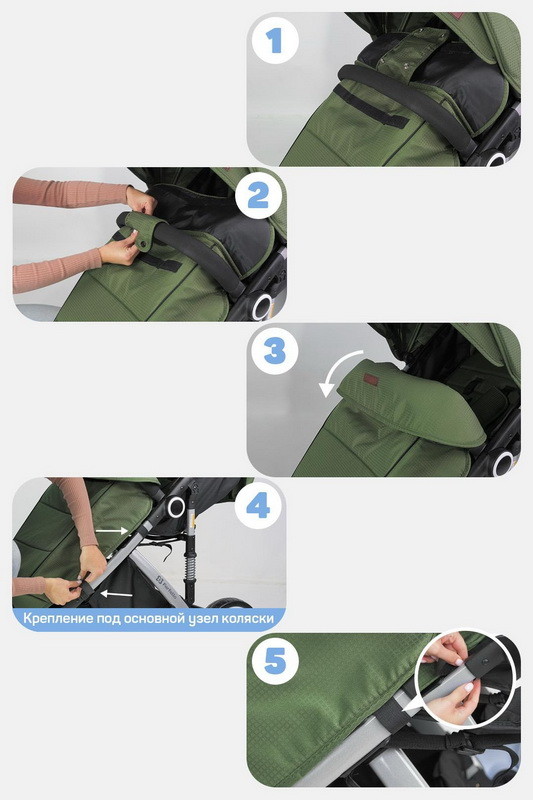 1

2

3

4

Крепление под основной узел коляски

5