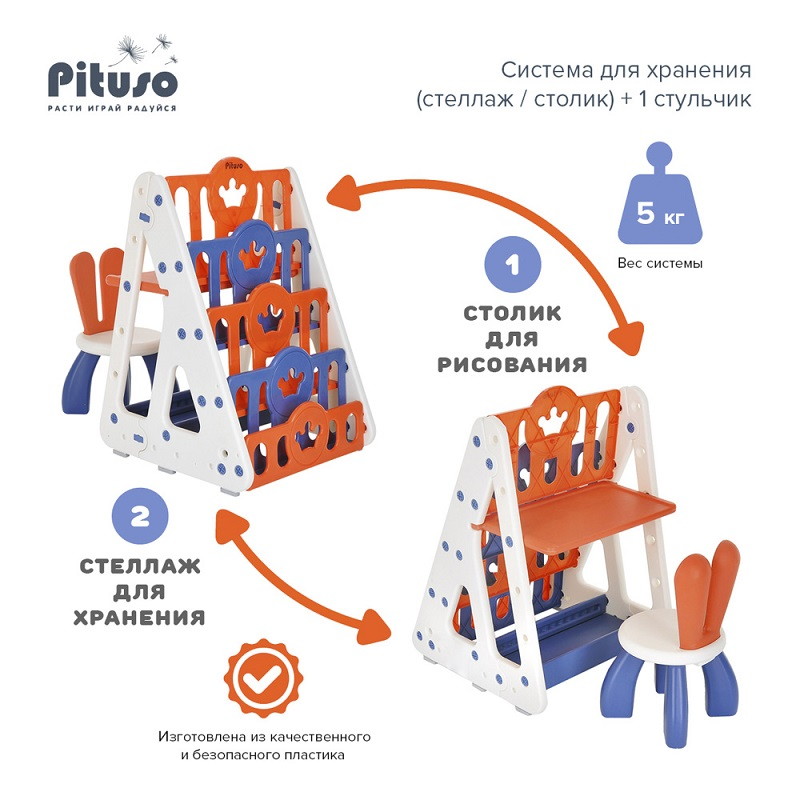 Pituso
РАСТИ ИГРАЙ РАДУЙСЯ

Система для хранения (стеллаж / столик) + 1 стульчик

Pituso

5 кг
Вес системы

1
СТОЛИК ДЛЯ РИСОВАНИЯ

2
СТЕЛЛАЖ ДЛЯ ХРАНЕНИЯ

Изготовлена из качественного и безопасного пластика