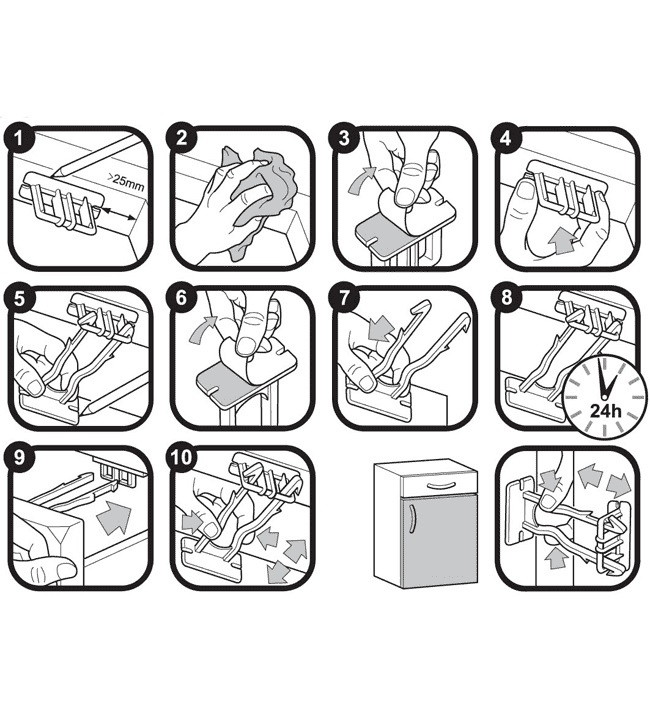 1
>25mm
2
3
4
5
6
7
8
24h
9
10