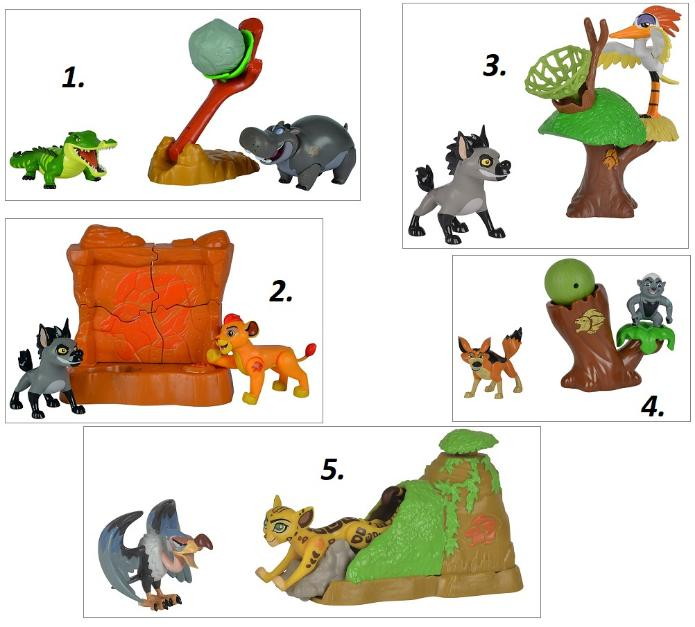 1.

3.

2.

4.

5.