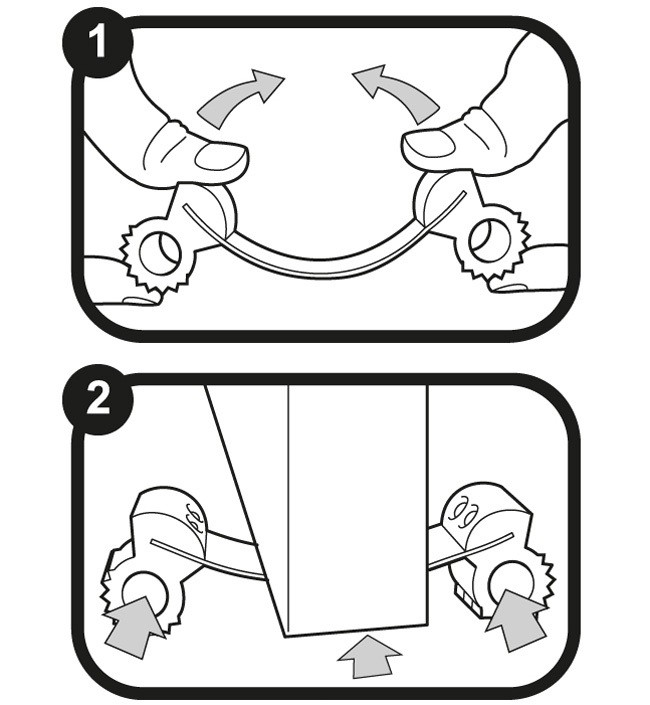 1

2