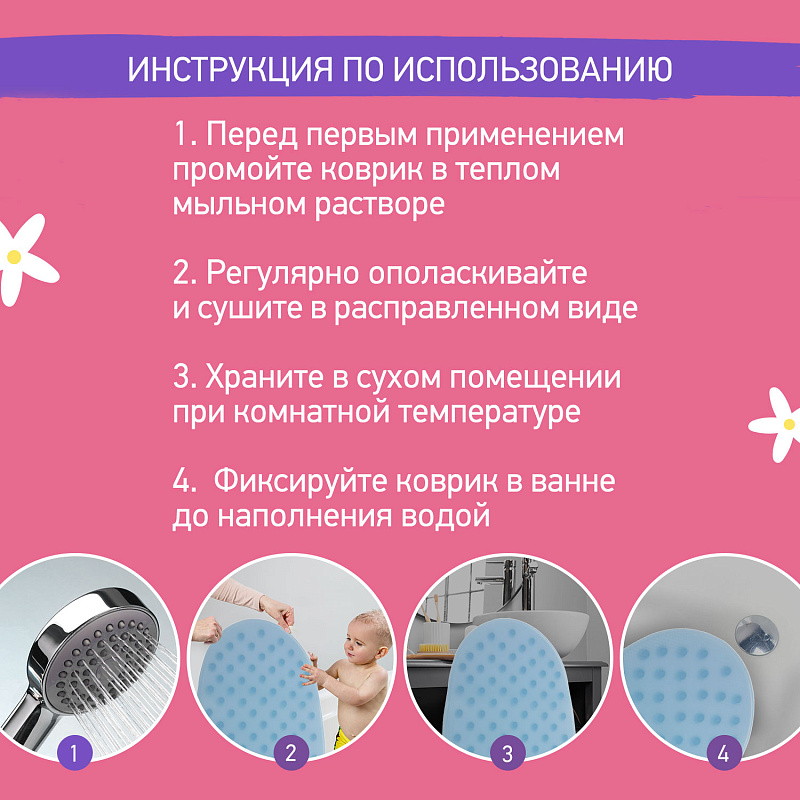 ИНСТРУКЦИЯ ПО ИСПОЛЬЗОВАНИЮ

1. Перед первым применением промойте коврик в теплом мыльном растворе

2. Регулярно ополаскивайте и сушите в расправленном виде

3. Храните в сухом помещении при комнатной температуре

4. Фиксируйте коврик в ванне до наполнения водой

1

2

3

4