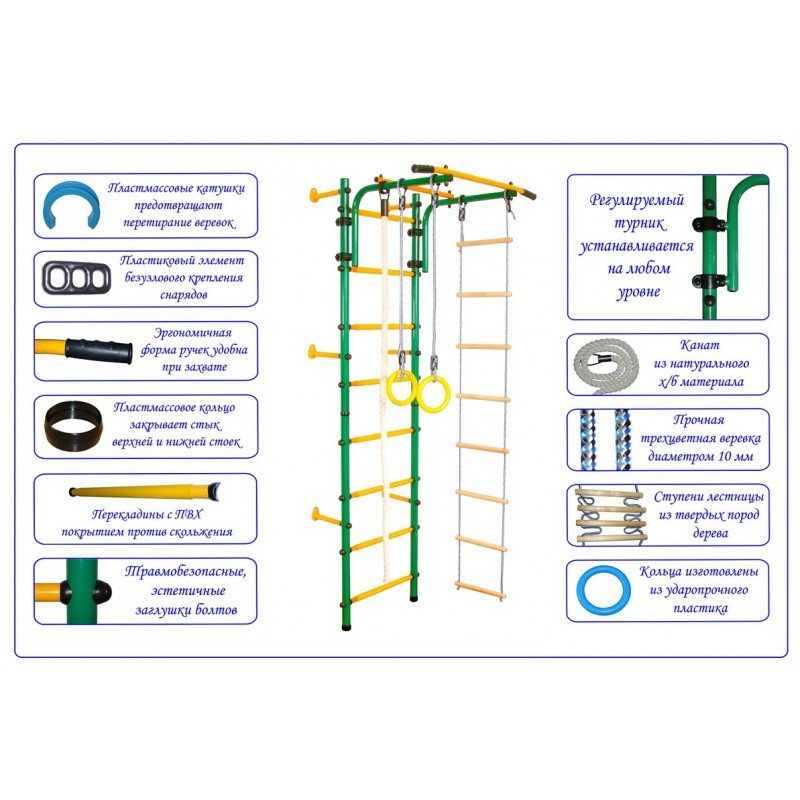 Пластмассовые катушки предотвращают перетирание веревок

Пластиковый элемент безузлового крепления снарядов

Эргономичная форма ручек удобна при захвате

Пластмассовое кольцо закрывает стык верхней и нижней стоек

Перекладины с ПВХ покрытием против скольжения

Травмобезопасные, эстетичные заглушки болтов

Регулируемый турник устанавливается на любом уровне

Канат из натурального х/б материала

Прочная трехцветная веревка диаметром 10 мм

Ступени лестницы из твердых пород дерева

Кольца изготовлены из ударопрочного пластика