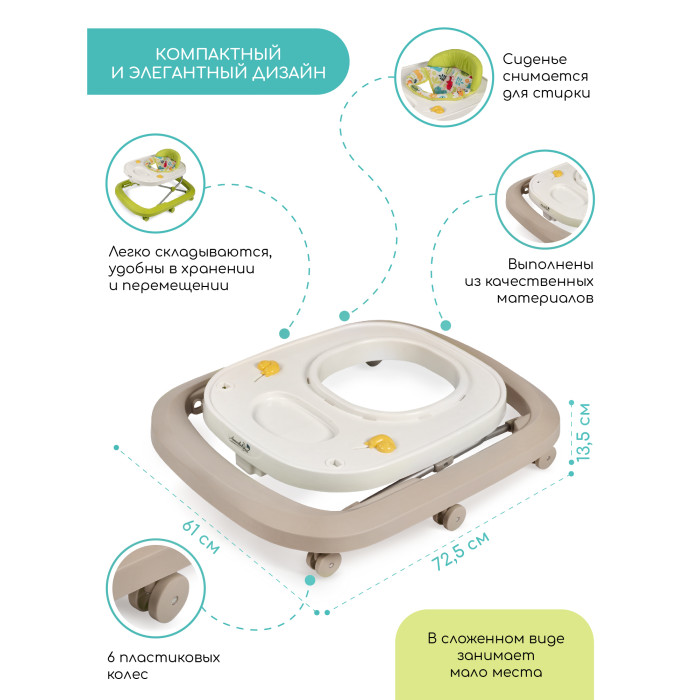 КОМПАКТНЫЙ И ЭЛЕГАНТНЫЙ ДИЗАЙН

Сиденье снимается для стирки

Легко складываются, удобны в хранении и перемещении

Выполнены из качественных материалов

13,5 см

61 см

72,5 см

6 пластиковых колес

В сложенном виде занимает мало места